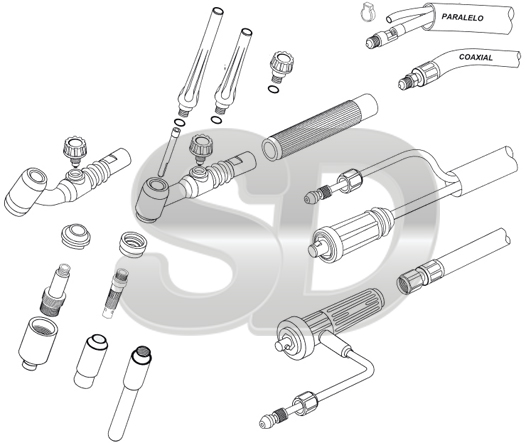 PARALELO
COAXIAL
SD