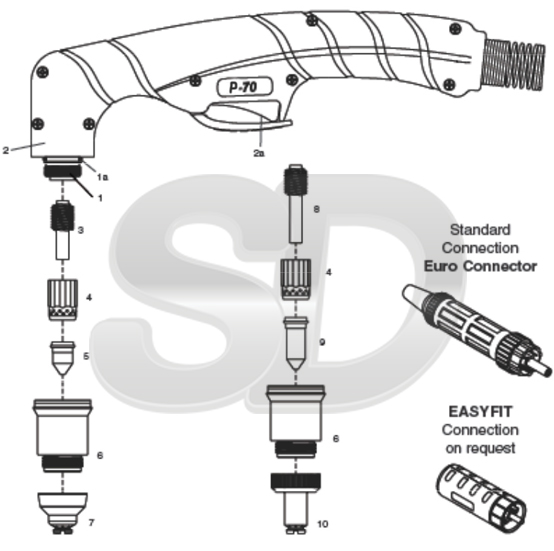 P-70

2

2a

1a

1

3

4

5

6

7

8

4

9

6

10

SD

Standard
Connection
Euro Connector

EASYFIT
Connection
on request